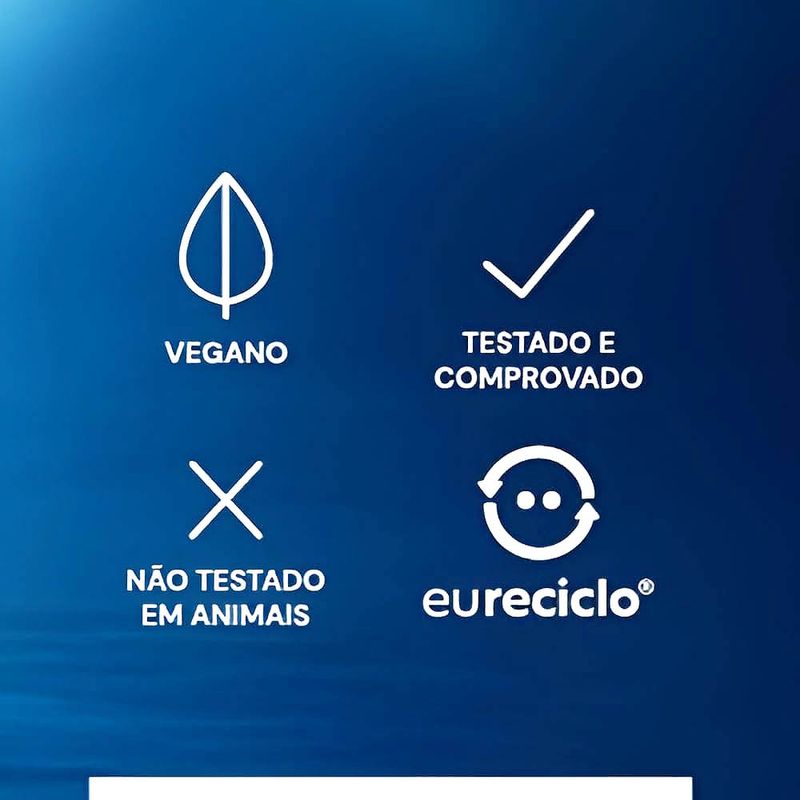 VEGANO

TESTADO E
COMPROVADO

NÃO TESTADO
EM ANIMAIS

eureciclo®