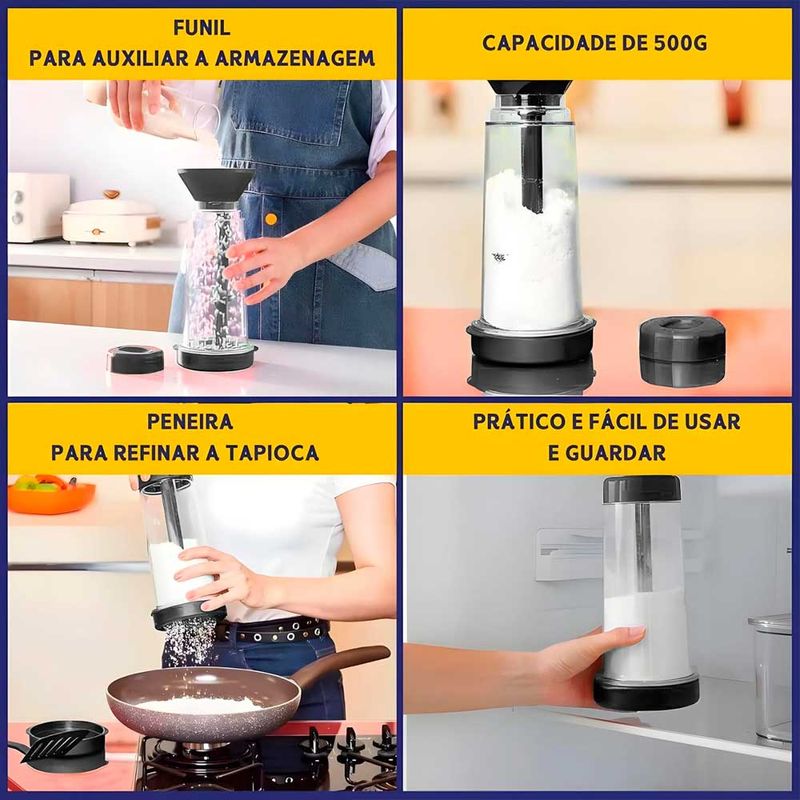 FUNIL
PARA AUXILIAR A ARMAZENAGEM

CAPACIDADE DE 500G

PENEIRA
PARA REFINAR A TAPIOCA

PRÁTICO E FÁCIL DE USAR
E GUARDAR