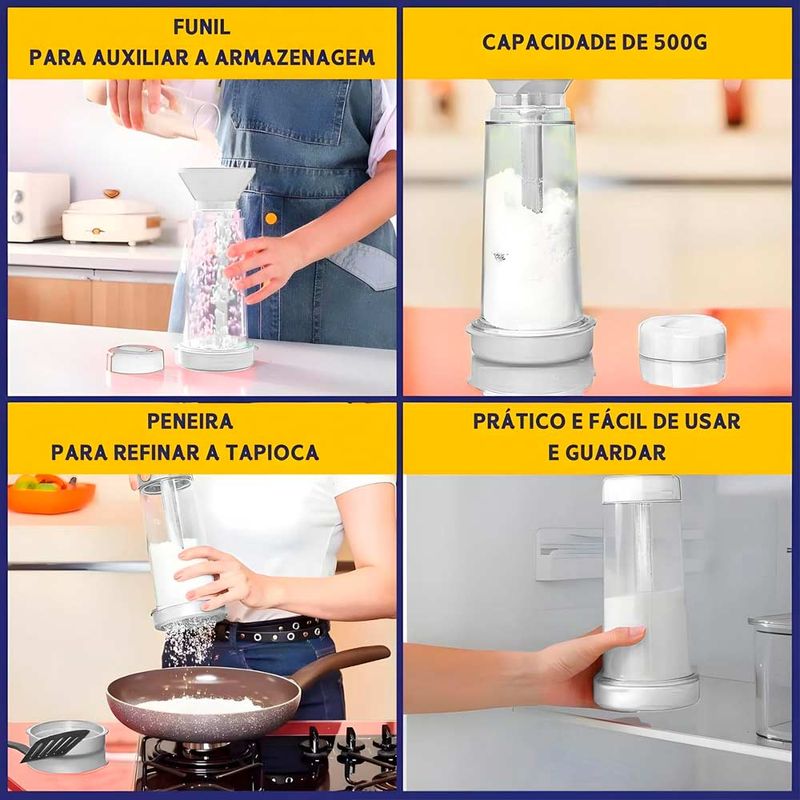 FUNIL
PARA AUXILIAR A ARMAZENAGEM

CAPACIDADE DE 500G

PENEIRA
PARA REFINAR A TAPIOCA

PRÁTICO E FÁCIL DE USAR
E GUARDAR