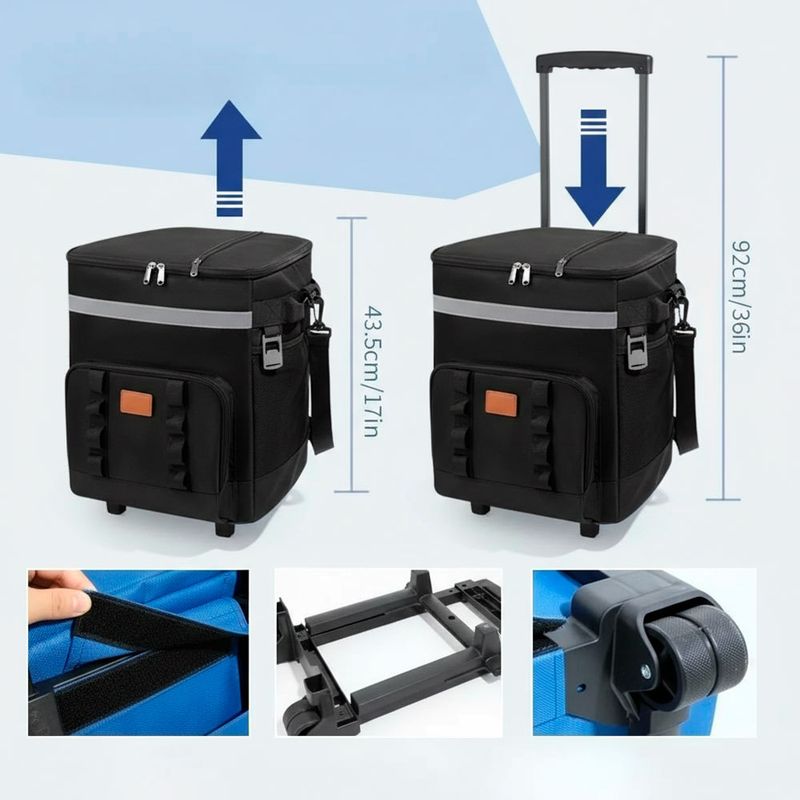 43.5cm/17in

92cm/36in